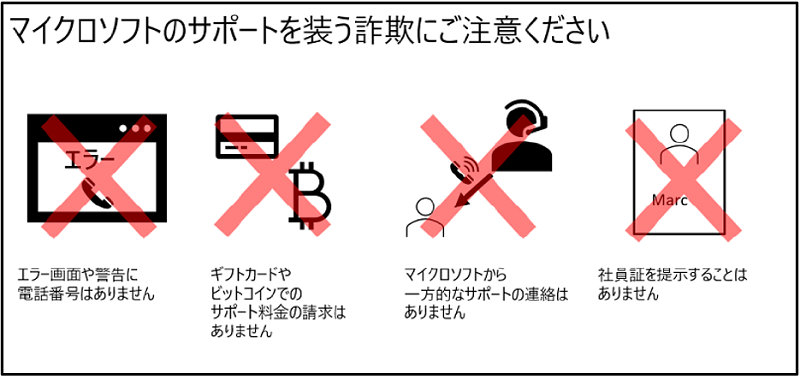 マイクロソフトのサポートを装う詐欺にご注意ください

エラー

Marc

エラー画面や警告に電話番号はありません

ギフトカードやビットコインでのサポート料金の請求はありません

マイクロソフトから一方的なサポートの連絡はありません

社員証を提示することはありません