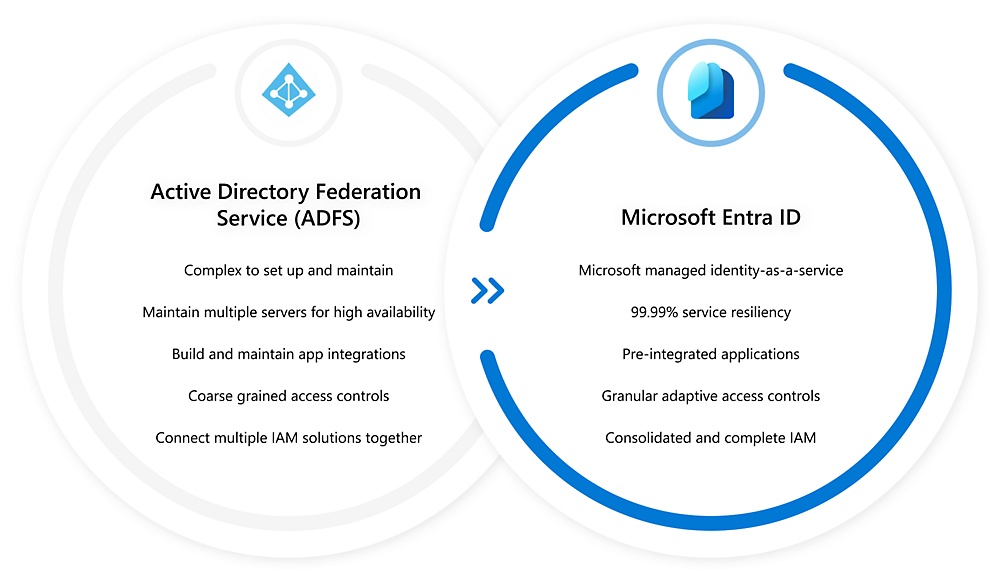 Active Directory Federation Service (ADFS)

Complex to set up and maintain

Maintain multiple servers for high availability

Build and maintain app integrations

Coarse grained access controls

Connect multiple IAM solutions together

Microsoft Entra ID

Microsoft managed identity-as-a-service

99.99% service resiliency

Pre-integrated applications

Granular adaptive access controls

Consolidated and complete IAM