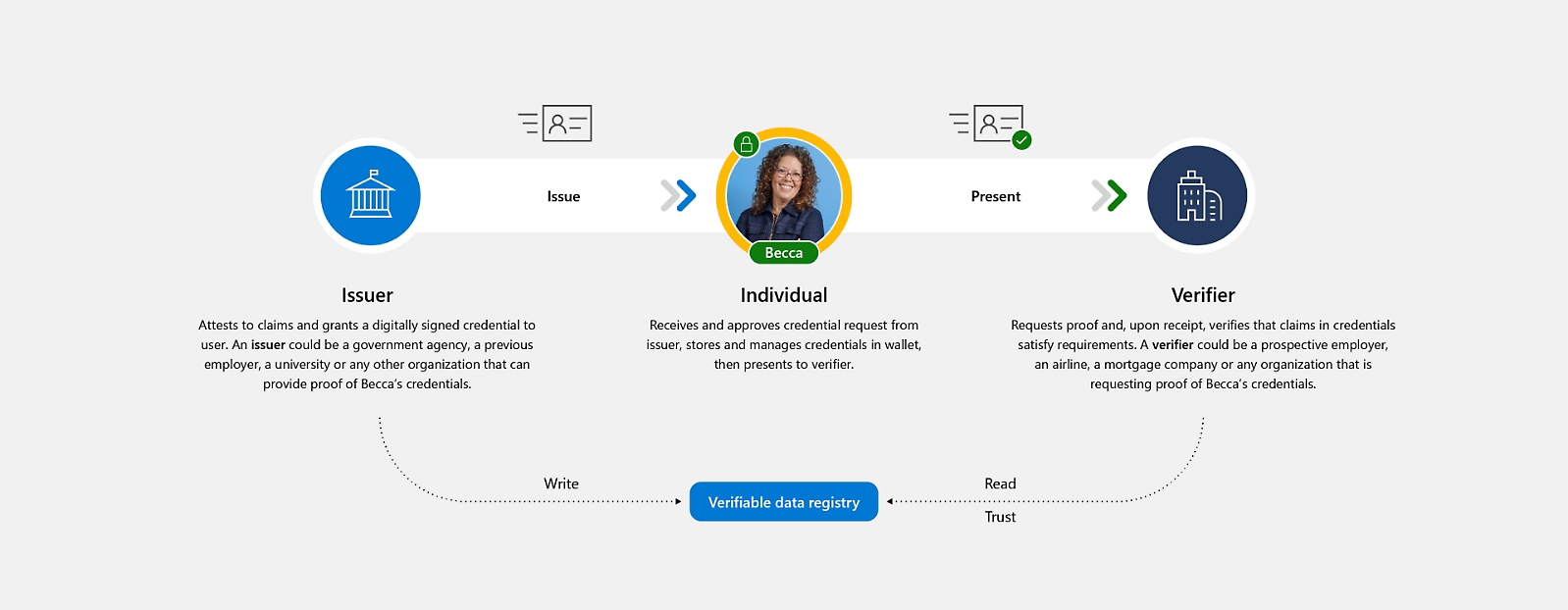 Issue

Becca

Present

Issuer

Attests to claims and grants a digitally signed credential to user. An issuer could be a government agency, a previous employer, a university or any other organization that can provide proof of Becca's credentials.

Individual

Receives and approves credential request from issuer, stores and manages credentials in wallet, then presents to verifier.

Verifier

Requests proof and, upon receipt, verifies that claims in credentials satisfy requirements. A verifier could be a prospective employer, an airline, a mortgage company or any organization that is requesting proof of Becca's credentials.

Write

Verifiable data registry

Read

Trust