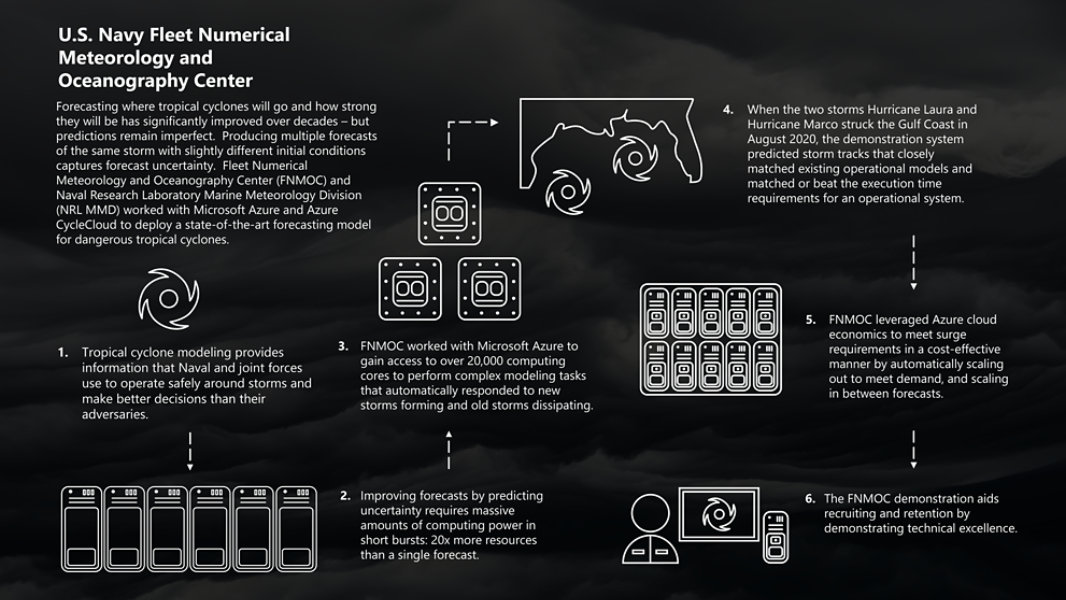 U.S. Navy Fleet Numerical Meteorology and Oceanography Center

Forecasting where tropical cyclones will go and how strong they will be has significantly improved over decades – but predictions remain imperfect. Producing multiple forecasts of the same storm with slightly different initial conditions captures forecast uncertainty. Fleet Numerical Meteorology and Oceanography Center (FNMOC) and Naval Research Laboratory Marine Meteorology Division (NRL MMD) worked with Microsoft Azure and Azure CycleCloud to deploy a state-of-the-art forecasting model for dangerous tropical cyclones.

1. Tropical cyclone modeling provides information that Naval and joint forces use to operate safely around storms and make better decisions than their adversaries.

2. Improving forecasts by predicting uncertainty requires massive amounts of computing power in short bursts: 20x more resources than a single forecast.

3. FNMOC worked with Microsoft Azure to gain access to over 20,000 computing cores to perform complex modeling tasks that automatically responded to new storms forming and old storms dissipating.

4. When the two storms Hurricane Laura and Hurricane Marco struck the Gulf Coast in August 2020, the demonstration system predicted storm tracks that closely matched existing operational models and matched or beat the execution time requirements for an operational system.

5. FNMOC leveraged Azure cloud economics to meet surge requirements in a cost-effective manner by automatically scaling out to meet demand, and scaling in between forecasts.

6. The FNMOC demonstration aids recruiting and retention by demonstrating technical excellence.